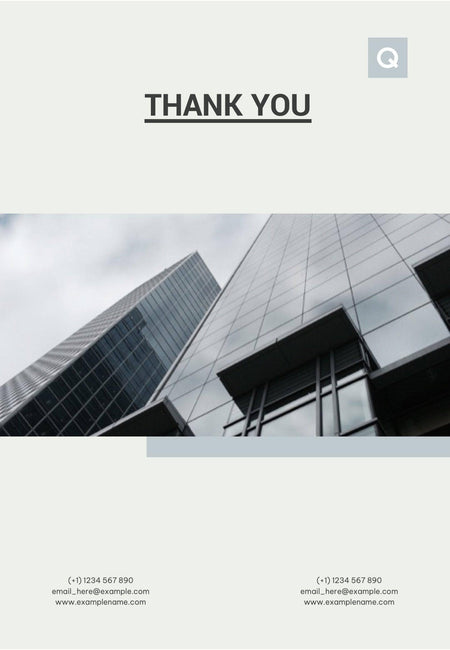 Q

THANK YOU

(+1) 1234 567 890
email_here@example.com
www.examplename.com

(+1) 1234 567 890
email_here@example.com
www.examplename.com