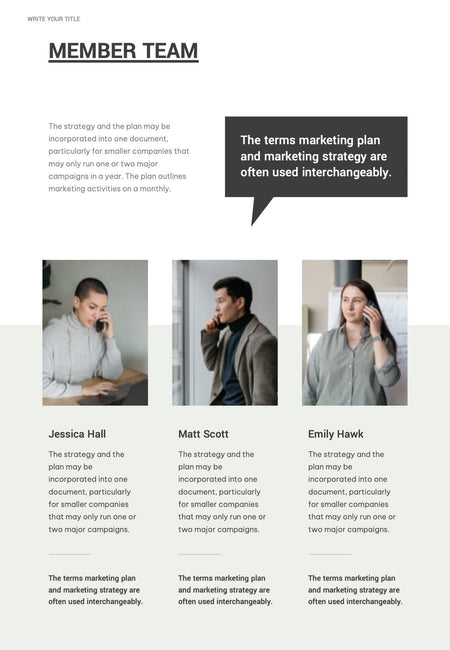 WRITE YOUR TITLE

MEMBER TEAM

The strategy and the plan may be incorporated into one document, particularly for smaller companies that may only run one or two major campaigns in a year. The plan outlines marketing activities on a monthly.

The terms marketing plan and marketing strategy are often used interchangeably.

Jessica Hall

The strategy and the plan may be incorporated into one document, particularly for smaller companies that may only run one or two major campaigns.

The terms marketing plan and marketing strategy are often used interchangeably.

Matt Scott

The strategy and the plan may be incorporated into one document, particularly for smaller companies that may only run one or two major campaigns.

The terms marketing plan and marketing strategy are often used interchangeably.

Emily Hawk

The strategy and the plan may be incorporated into one document, particularly for smaller companies that may only run one or two major campaigns.

The terms marketing plan and marketing strategy are often used interchangeably.