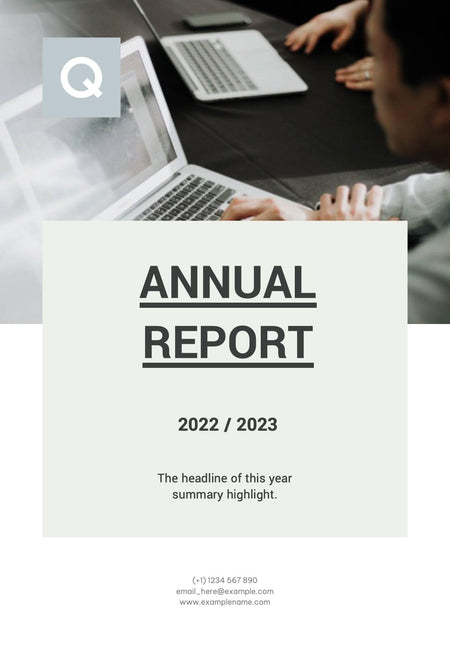 Q

ANNUAL REPORT

2022 / 2023

The headline of this year summary highlight.

(+1) 1234 567 890
email_here@example.com
www.examplename.com