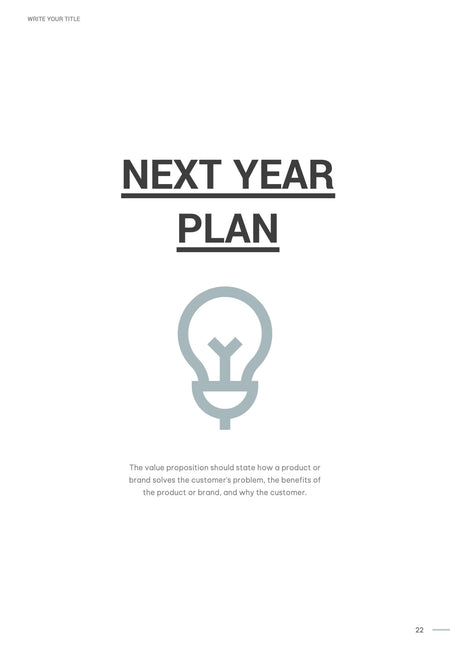 WRITE YOUR TITLE

NEXT YEAR PLAN

The value proposition should state how a product or brand solves the customer's problem, the benefits of the product or brand, and why the customer.

22