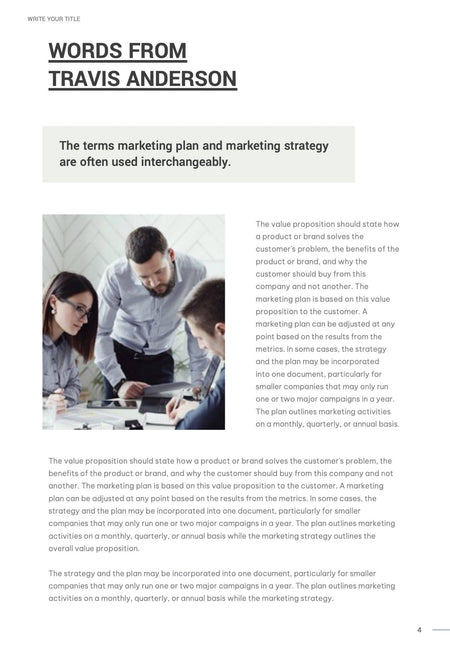 WRITE YOUR TITLE

WORDS FROM TRAVIS ANDERSON

The terms marketing plan and marketing strategy are often used interchangeably.

The value proposition should state how a product or brand solves the customer's problem, the benefits of the product or brand, and why the customer should buy from this company and not another. The marketing plan is based on this value proposition to the customer. A marketing plan can be adjusted at any point based on the results from the metrics. In some cases, the strategy and the plan may be incorporated into one document, particularly for smaller companies that may only run one or two major campaigns in a year. The plan outlines marketing activities on a monthly, quarterly, or annual basis.

The value proposition should state how a product or brand solves the customer's problem, the benefits of the product or brand, and why the customer should buy from this company and not another. The marketing plan is based on this value proposition to the customer. A marketing plan can be adjusted at any point based on the results from the metrics. In some cases, the strategy and the plan may be incorporated into one document, particularly for smaller companies that may only run one or two major campaigns in a year. The plan outlines marketing activities on a monthly, quarterly, or annual basis while the marketing strategy outlines the overall value proposition.

The strategy and the plan may be incorporated into one document, particularly for smaller companies that may only run one or two major campaigns in a year. The plan outlines marketing activities on a monthly, quarterly, or annual basis while the marketing strategy.

4