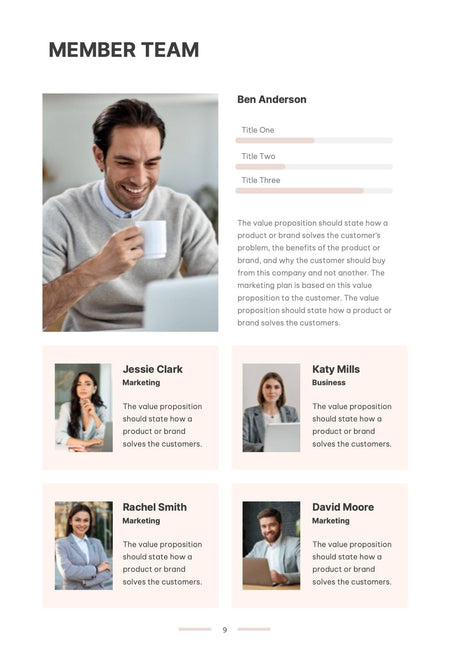 MEMBER TEAM

Ben Anderson

Title One

Title Two

Title Three

The value proposition should state how a product or brand solves the customer's problem, the benefits of the product or brand, and why the customer should buy from this company and not another. The marketing plan is based on this value proposition to the customer. The value proposition should state how a product or brand solves the customers.

Jessie Clark
Marketing

The value proposition should state how a product or brand solves the customers.

Katy Mills
Business

The value proposition should state how a product or brand solves the customers.

Rachel Smith
Marketing

The value proposition should state how a product or brand solves the customers.

David Moore
Marketing

The value proposition should state how a product or brand solves the customers.

9