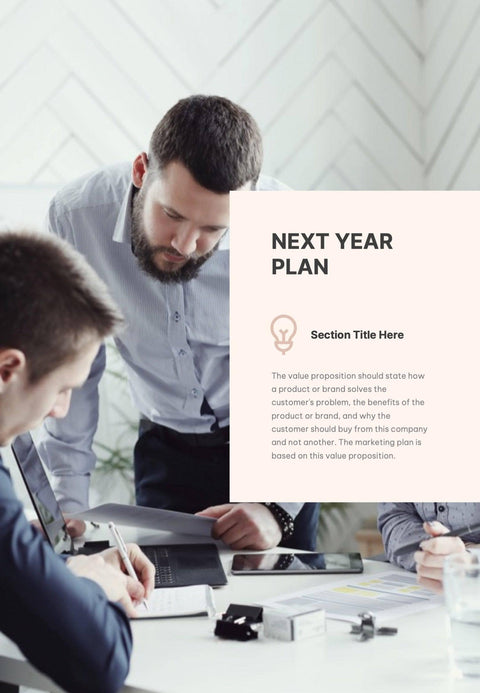 NEXT YEAR PLAN

Section Title Here

The value proposition should state how a product or brand solves the customer's problem, the benefits of the product or brand, and why the customer should buy from this company and not another. The marketing plan is based on this value proposition.