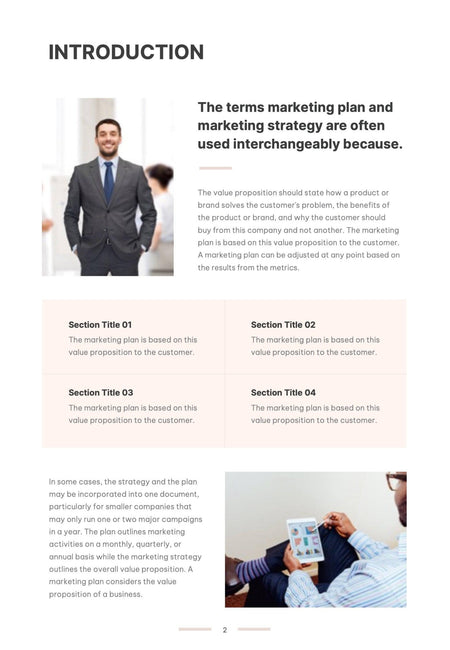 INTRODUCTION

The terms marketing plan and marketing strategy are often used interchangeably because.

The value proposition should state how a product or brand solves the customer's problem, the benefits of the product or brand, and why the customer should buy from this company and not another. The marketing plan is based on this value proposition to the customer. A marketing plan can be adjusted at any point based on the results from the metrics.

Section Title 01
The marketing plan is based on this value proposition to the customer.

Section Title 02
The marketing plan is based on this value proposition to the customer.

Section Title 03
The marketing plan is based on this value proposition to the customer.

Section Title 04
The marketing plan is based on this value proposition to the customer.

In some cases, the strategy and the plan may be incorporated into one document, particularly for smaller companies that may only run one or two major campaigns in a year. The plan outlines marketing activities on a monthly, quarterly, or annual basis while the marketing strategy outlines the overall value proposition. A marketing plan considers the value proposition of a business.

2