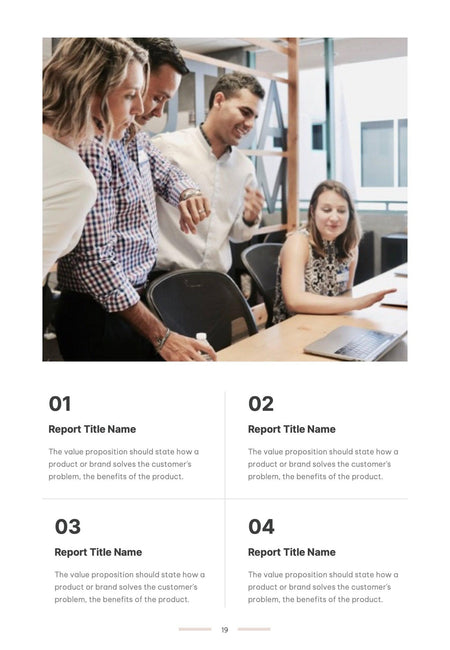 01

Report Title Name

The value proposition should state how a product or brand solves the customer's problem, the benefits of the product.

02

Report Title Name

The value proposition should state how a product or brand solves the customer's problem, the benefits of the product.

03

Report Title Name

The value proposition should state how a product or brand solves the customer's problem, the benefits of the product.

04

Report Title Name

The value proposition should state how a product or brand solves the customer's problem, the benefits of the product.

19