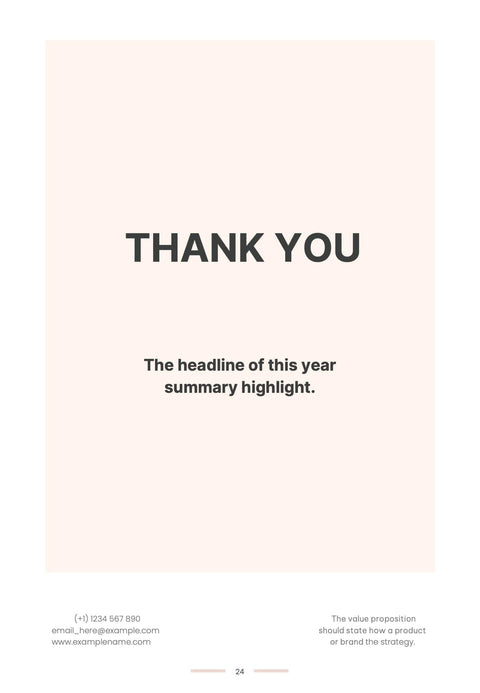 THANK YOU

The headline of this year summary highlight.

(+1) 1234 567 890
email_here@example.com
www.examplename.com

The value proposition should state how a product or brand the strategy.

24