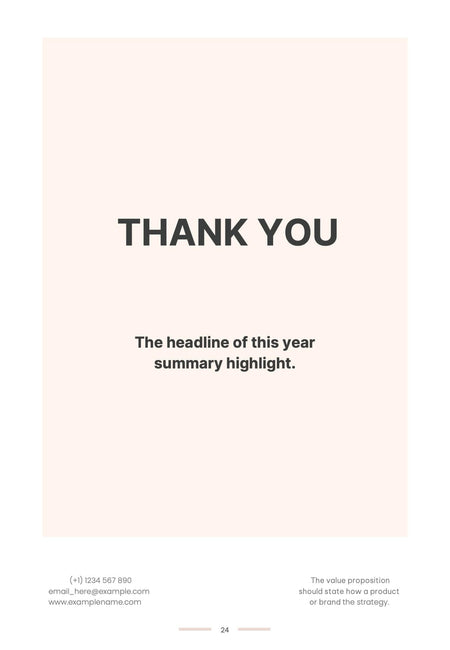 THANK YOU

The headline of this year summary highlight.

(+1) 1234 567 890
email_here@example.com
www.examplename.com

The value proposition should state how a product or brand the strategy.

24