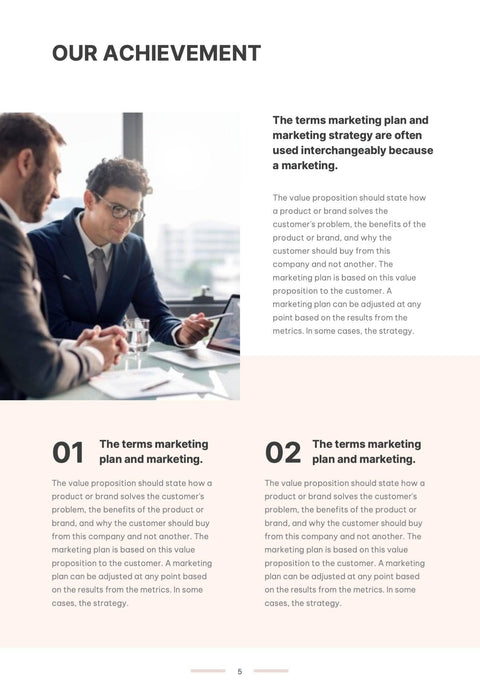 OUR ACHIEVEMENT

The terms marketing plan and marketing strategy are often used interchangeably because a marketing.

The value proposition should state how a product or brand solves the customer's problem, the benefits of the product or brand, and why the customer should buy from this company and not another. The marketing plan is based on this value proposition to the customer. A marketing plan can be adjusted at any point based on the results from the metrics. In some cases, the strategy.

01 The terms marketing plan and marketing.

The value proposition should state how a product or brand solves the customer's problem, the benefits of the product or brand, and why the customer should buy from this company and not another. The marketing plan is based on this value proposition to the customer. A marketing plan can be adjusted at any point based on the results from the metrics. In some cases, the strategy.

02 The terms marketing plan and marketing.

The value proposition should state how a product or brand solves the customer's problem, the benefits of the product or brand, and why the customer should buy from this company and not another. The marketing plan is based on this value proposition to the customer. A marketing plan can be adjusted at any point based on the results from the metrics. In some cases, the strategy.

5