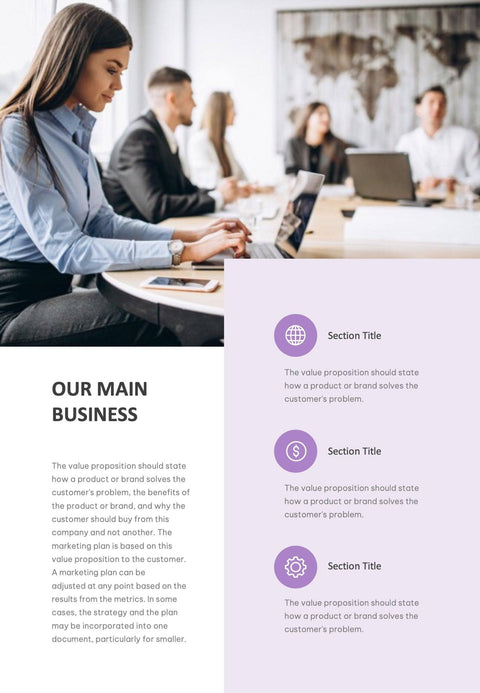 OUR MAIN BUSINESS

The value proposition should state how a product or brand solves the customer's problem, the benefits of the product or brand, and why the customer should buy from this company and not another. The marketing plan is based on this value proposition to the customer. A marketing plan can be adjusted at any point based on the results from the metrics. In some cases, the strategy and the plan may be incorporated into one document, particularly for smaller.

Section Title

The value proposition should state how a product or brand solves the customer's problem.

Section Title

The value proposition should state how a product or brand solves the customer's problem.

Section Title

The value proposition should state how a product or brand solves the customer's problem.