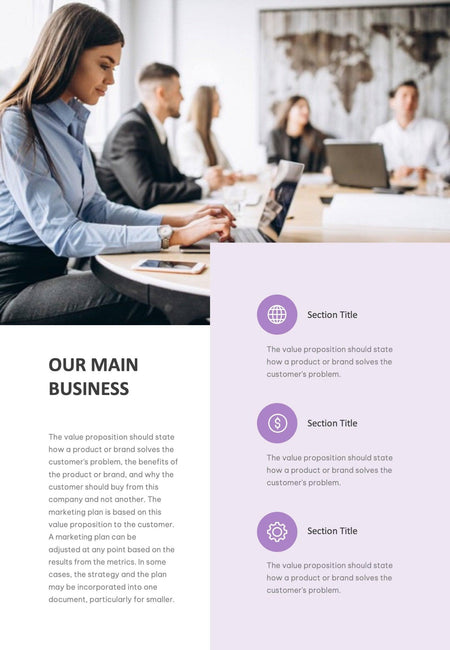 OUR MAIN BUSINESS

The value proposition should state how a product or brand solves the customer's problem, the benefits of the product or brand, and why the customer should buy from this company and not another. The marketing plan is based on this value proposition to the customer. A marketing plan can be adjusted at any point based on the results from the metrics. In some cases, the strategy and the plan may be incorporated into one document, particularly for smaller.

Section Title

The value proposition should state how a product or brand solves the customer's problem.

Section Title

The value proposition should state how a product or brand solves the customer's problem.

Section Title

The value proposition should state how a product or brand solves the customer's problem.