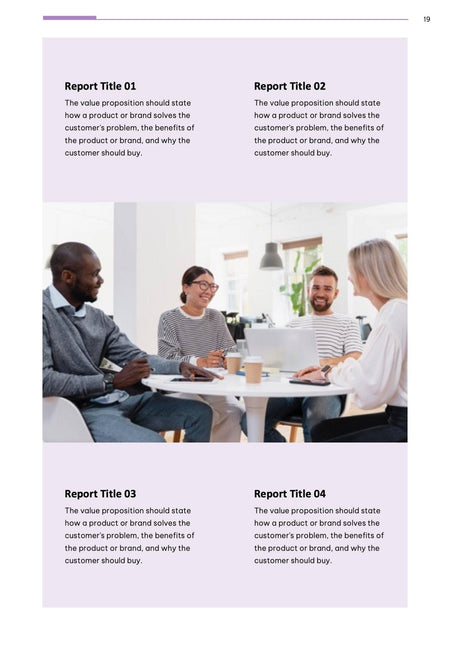 19

Report Title 01

The value proposition should state how a product or brand solves the customer's problem, the benefits of the product or brand, and why the customer should buy.

Report Title 02

The value proposition should state how a product or brand solves the customer's problem, the benefits of the product or brand, and why the customer should buy.

Report Title 03

The value proposition should state how a product or brand solves the customer's problem, the benefits of the product or brand, and why the customer should buy.

Report Title 04

The value proposition should state how a product or brand solves the customer's problem, the benefits of the product or brand, and why the customer should buy.