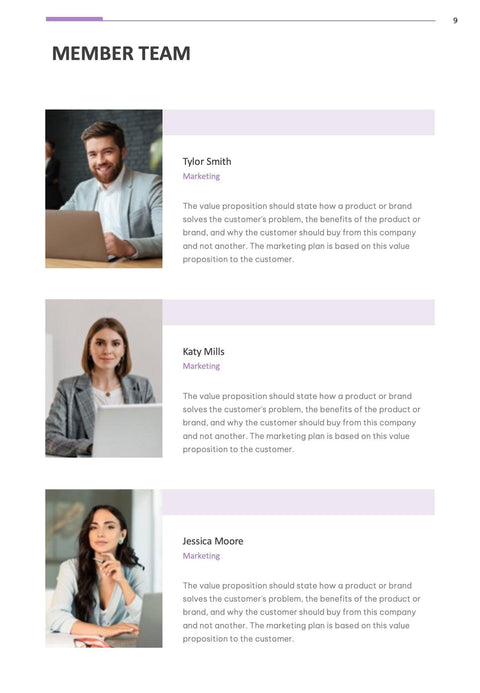 9

MEMBER TEAM

Tylor Smith
Marketing

The value proposition should state how a product or brand solves the customer's problem, the benefits of the product or brand, and why the customer should buy from this company and not another. The marketing plan is based on this value proposition to the customer.

Katy Mills
Marketing

The value proposition should state how a product or brand solves the customer's problem, the benefits of the product or brand, and why the customer should buy from this company and not another. The marketing plan is based on this value proposition to the customer.

Jessica Moore
Marketing

The value proposition should state how a product or brand solves the customer's problem, the benefits of the product or brand, and why the customer should buy from this company and not another. The marketing plan is based on this value proposition to the customer.