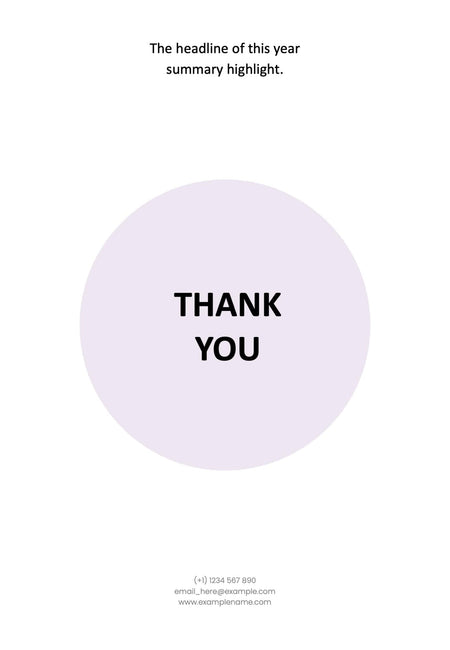 The headline of this year summary highlight.

THANK YOU

(+1) 1234 567 890
email_here@example.com
www.examplename.com