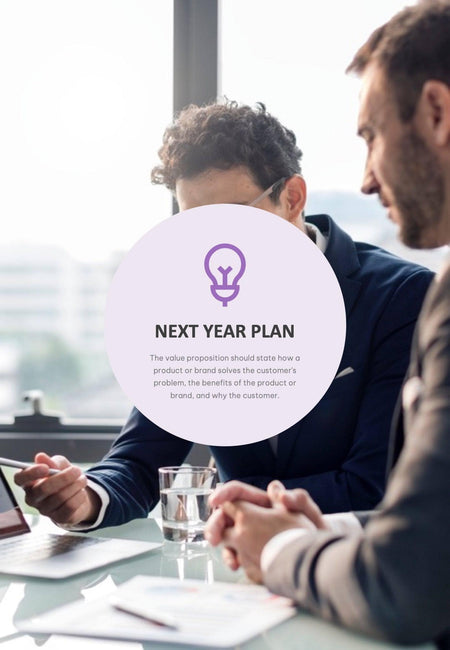 NEXT YEAR PLAN

The value proposition should state how a product or brand solves the customer's problem, the benefits of the product or brand, and why the customer.