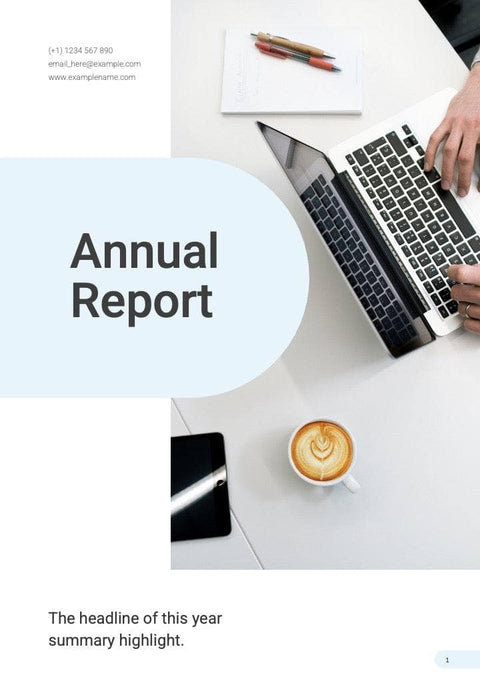 (+1) 1234 567 890
email_here@example.com
www.examplename.com

Annual Report

The headline of this year summary highlight.

1