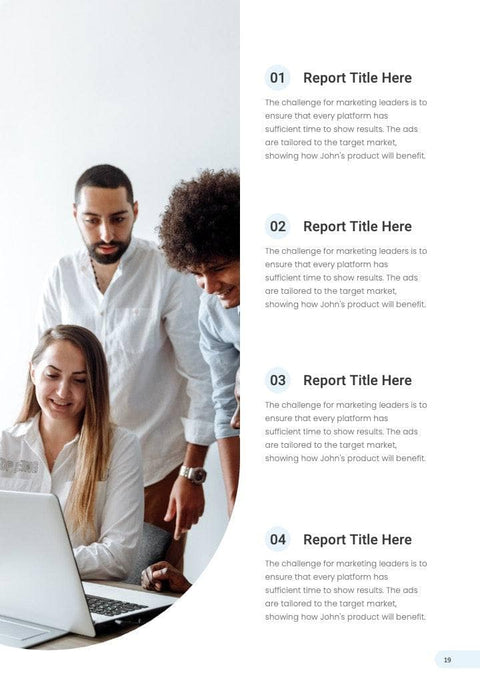 01 Report Title Here

The challenge for marketing leaders is to ensure that every platform has sufficient time to show results. The ads are tailored to the target market, showing how John's product will benefit.

02 Report Title Here

The challenge for marketing leaders is to ensure that every platform has sufficient time to show results. The ads are tailored to the target market, showing how John's product will benefit.

03 Report Title Here

The challenge for marketing leaders is to ensure that every platform has sufficient time to show results. The ads are tailored to the target market, showing how John's product will benefit.

04 Report Title Here

The challenge for marketing leaders is to ensure that every platform has sufficient time to show results. The ads are tailored to the target market, showing how John's product will benefit.

19