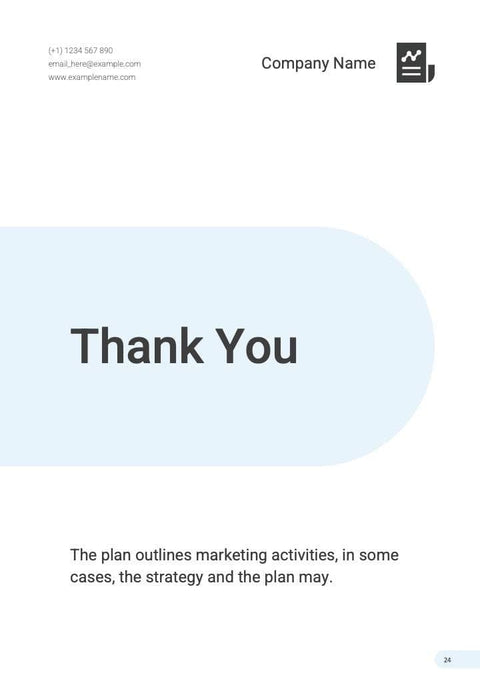 (+1) 1234 567 890
email_here@example.com
www.examplename.com

Company Name

Thank You

The plan outlines marketing activities, in some cases, the strategy and the plan may.

24