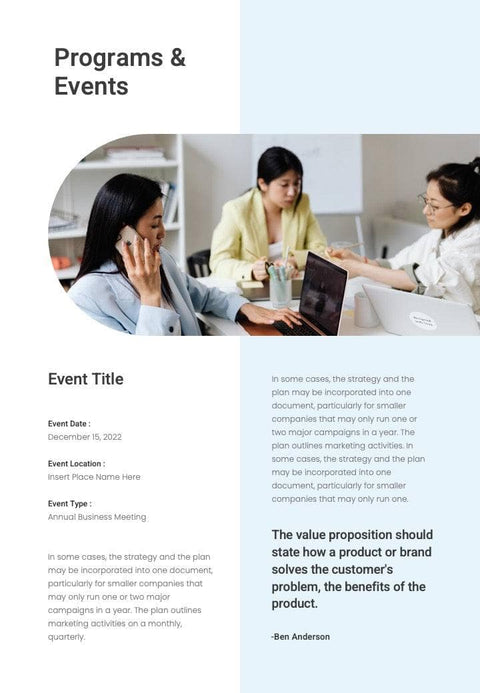 Programs & Events

Event Title

Event Date :
December 15, 2022

Event Location :
Insert Place Name Here

Event Type :
Annual Business Meeting

In some cases, the strategy and the plan may be incorporated into one document, particularly for smaller companies that may only run one or two major campaigns in a year. The plan outlines marketing activities on a monthly, quarterly.

In some cases, the strategy and the plan may be incorporated into one document, particularly for smaller companies that may only run one or two major campaigns in a year. The plan outlines marketing activities. In some cases, the strategy and the plan may be incorporated into one document, particularly for smaller companies that may only run one.

The value proposition should state how a product or brand solves the customer's problem, the benefits of the product.

-Ben Anderson