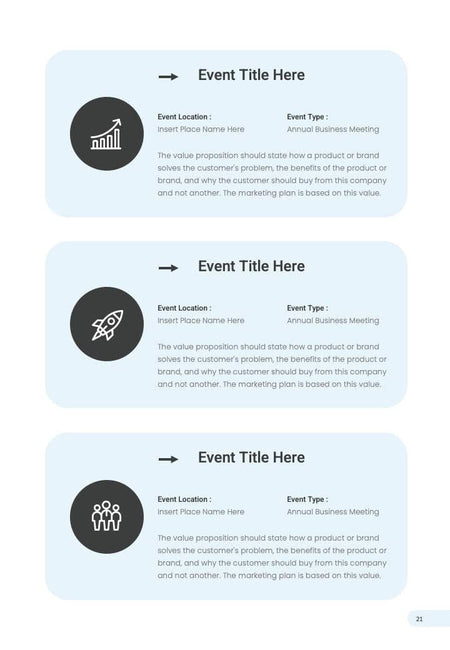 Event Title Here

Event Location :
Insert Place Name Here

Event Type :
Annual Business Meeting

The value proposition should state how a product or brand solves the customer's problem, the benefits of the product or brand, and why the customer should buy from this company and not another. The marketing plan is based on this value.

Event Title Here

Event Location :
Insert Place Name Here

Event Type :
Annual Business Meeting

The value proposition should state how a product or brand solves the customer's problem, the benefits of the product or brand, and why the customer should buy from this company and not another. The marketing plan is based on this value.

Event Title Here

Event Location :
Insert Place Name Here

Event Type :
Annual Business Meeting

The value proposition should state how a product or brand solves the customer's problem, the benefits of the product or brand, and why the customer should buy from this company and not another. The marketing plan is based on this value.

21