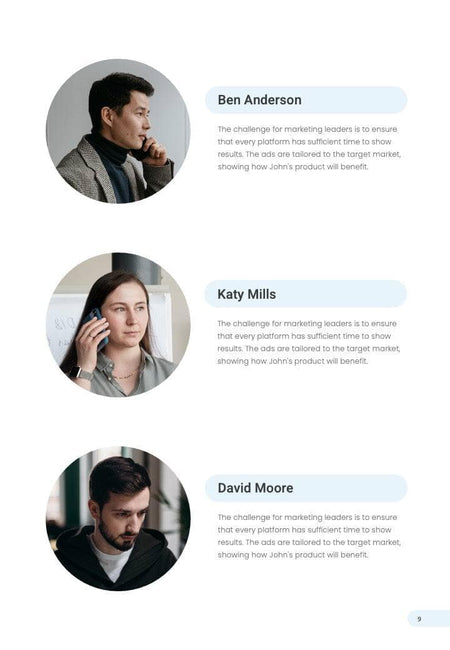 Ben Anderson

The challenge for marketing leaders is to ensure that every platform has sufficient time to show results. The ads are tailored to the target market, showing how John's product will benefit.

Katy Mills

The challenge for marketing leaders is to ensure that every platform has sufficient time to show results. The ads are tailored to the target market, showing how John's product will benefit.

David Moore

The challenge for marketing leaders is to ensure that every platform has sufficient time to show results. The ads are tailored to the target market, showing how John's product will benefit.

9