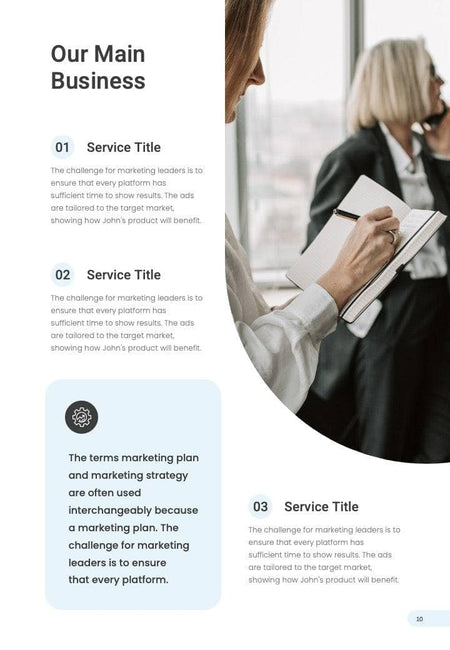 Our Main Business

01 Service Title

The challenge for marketing leaders is to ensure that every platform has sufficient time to show results. The ads are tailored to the target market, showing how John's product will benefit.

02 Service Title

The challenge for marketing leaders is to ensure that every platform has sufficient time to show results. The ads are tailored to the target market, showing how John's product will benefit.

The terms marketing plan and marketing strategy are often used interchangeably because a marketing plan. The challenge for marketing leaders is to ensure that every platform.

03 Service Title

The challenge for marketing leaders is to ensure that every platform has sufficient time to show results. The ads are tailored to the target market, showing how John's product will benefit.

10