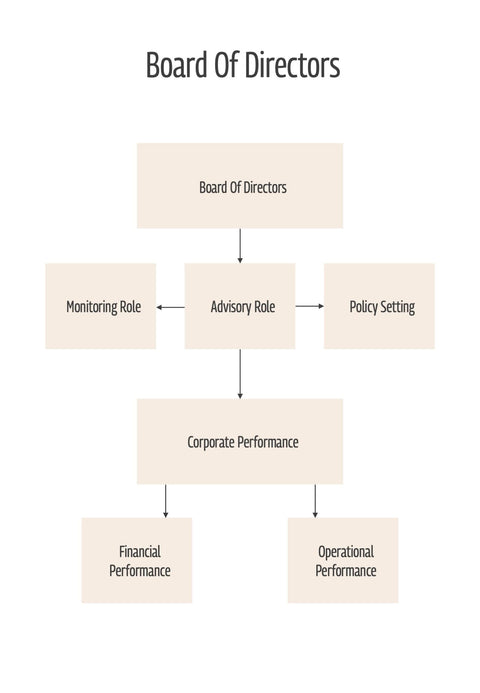 Board Of Directors

Board Of Directors

Monitoring Role

Advisory Role

Policy Setting

Corporate Performance

Financial Performance

Operational Performance