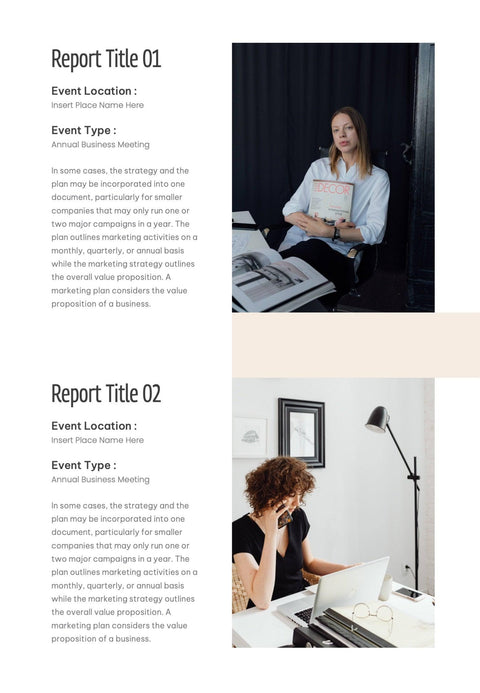 Report Title 01

Event Location :
Insert Place Name Here

Event Type :
Annual Business Meeting

In some cases, the strategy and the plan may be incorporated into one document, particularly for smaller companies that may only run one or two major campaigns in a year. The plan outlines marketing activities on a monthly, quarterly, or annual basis while the marketing strategy outlines the overall value proposition. A marketing plan considers the value proposition of a business.

DECOR

Report Title 02

Event Location :
Insert Place Name Here

Event Type :
Annual Business Meeting

In some cases, the strategy and the plan may be incorporated into one document, particularly for smaller companies that may only run one or two major campaigns in a year. The plan outlines marketing activities on a monthly, quarterly, or annual basis while the marketing strategy outlines the overall value proposition. A marketing plan considers the value proposition of a business.