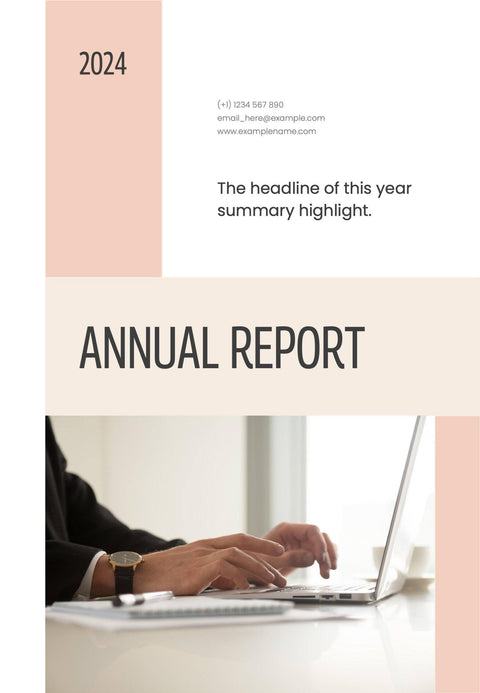 2024

(+1) 1234 567 890
email_here@example.com
www.examplename.com

The headline of this year summary highlight.

ANNUAL REPORT