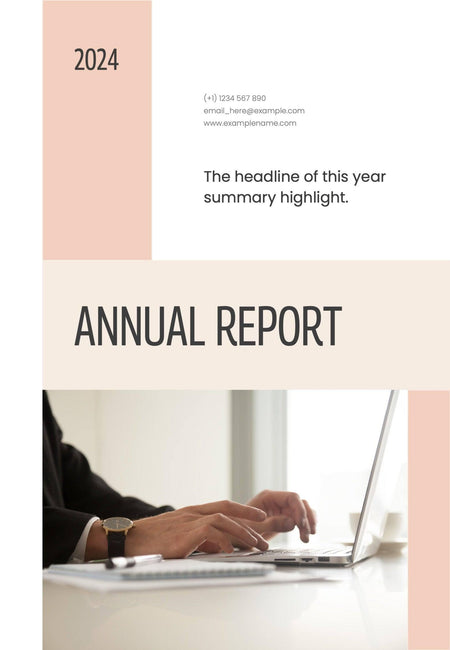 2024

(+1) 1234 567 890
email_here@example.com
www.examplename.com

The headline of this year summary highlight.

ANNUAL REPORT