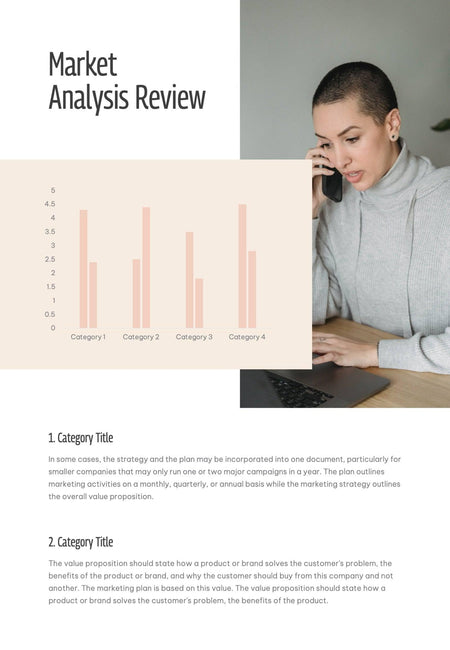 Market
Analysis Review

5
4.5
4
3.5
3
2.5
2
1.5
1
0.5
0
Category 1 Category 2 Category 3 Category 4

1. Category Title

In some cases, the strategy and the plan may be incorporated into one document, particularly for smaller companies that may only run one or two major campaigns in a year. The plan outlines marketing activities on a monthly, quarterly, or annual basis while the marketing strategy outlines the overall value proposition.

2. Category Title

The value proposition should state how a product or brand solves the customer's problem, the benefits of the product or brand, and why the customer should buy from this company and not another. The marketing plan is based on this value. The value proposition should state how a product or brand solves the customer's problem, the benefits of the product.