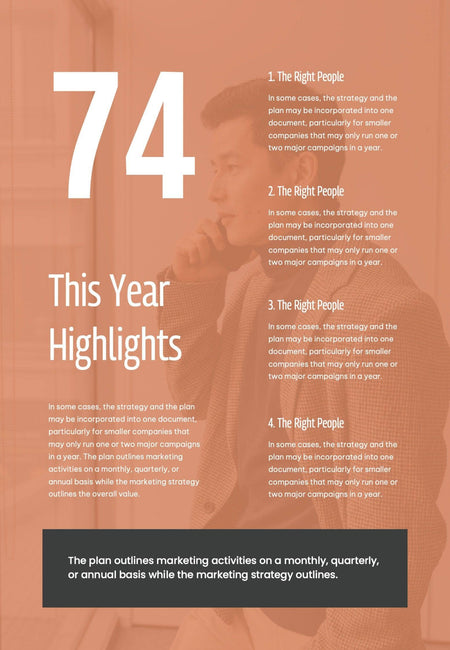 74

This Year Highlights

In some cases, the strategy and the plan may be incorporated into one document, particularly for smaller companies that may only run one or two major campaigns in a year. The plan outlines marketing activities on a monthly, quarterly, or annual basis while the marketing strategy outlines the overall value.

1. The Right People

In some cases, the strategy and the plan may be incorporated into one document, particularly for smaller companies that may only run one or two major campaigns in a year.

2. The Right People

In some cases, the strategy and the plan may be incorporated into one document, particularly for smaller companies that may only run one or two major campaigns in a year.

3. The Right People

In some cases, the strategy and the plan may be incorporated into one document, particularly for smaller companies that may only run one or two major campaigns in a year.

4. The Right People

In some cases, the strategy and the plan may be incorporated into one document, particularly for smaller companies that may only run one or two major campaigns in a year.

The plan outlines marketing activities on a monthly, quarterly, or annual basis while the marketing strategy outlines.