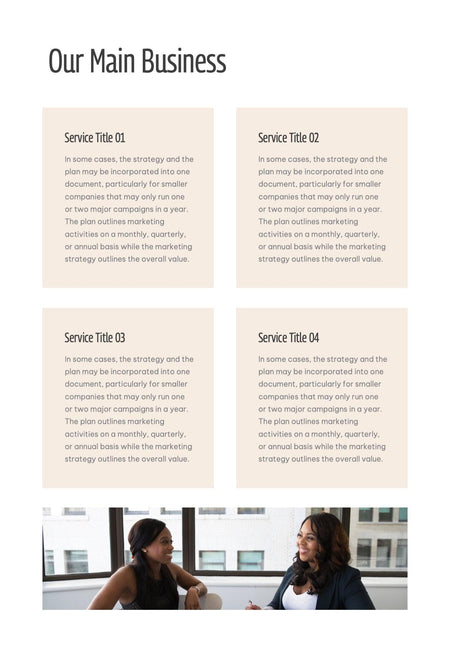 Our Main Business

Service Title 01

In some cases, the strategy and the plan may be incorporated into one document, particularly for smaller companies that may only run one or two major campaigns in a year. The plan outlines marketing activities on a monthly, quarterly, or annual basis while the marketing strategy outlines the overall value.

Service Title 02

In some cases, the strategy and the plan may be incorporated into one document, particularly for smaller companies that may only run one or two major campaigns in a year. The plan outlines marketing activities on a monthly, quarterly, or annual basis while the marketing strategy outlines the overall value.

Service Title 03

In some cases, the strategy and the plan may be incorporated into one document, particularly for smaller companies that may only run one or two major campaigns in a year. The plan outlines marketing activities on a monthly, quarterly, or annual basis while the marketing strategy outlines the overall value.

Service Title 04

In some cases, the strategy and the plan may be incorporated into one document, particularly for smaller companies that may only run one or two major campaigns in a year. The plan outlines marketing activities on a monthly, quarterly, or annual basis while the marketing strategy outlines the overall value.