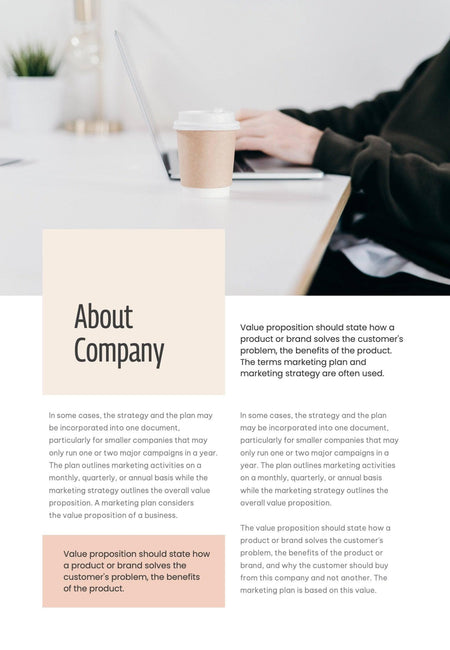 About Company

Value proposition should state how a product or brand solves the customer's problem, the benefits of the product. The terms marketing plan and marketing strategy are often used.

In some cases, the strategy and the plan may be incorporated into one document, particularly for smaller companies that may only run one or two major campaigns in a year. The plan outlines marketing activities on a monthly, quarterly, or annual basis while the marketing strategy outlines the overall value proposition. A marketing plan considers the value proposition of a business.

Value proposition should state how a product or brand solves the customer's problem, the benefits of the product.

In some cases, the strategy and the plan may be incorporated into one document, particularly for smaller companies that may only run one or two major campaigns in a year. The plan outlines marketing activities on a monthly, quarterly, or annual basis while the marketing strategy outlines the overall value proposition.

The value proposition should state how a product or brand solves the customer's problem, the benefits of the product or brand, and why the customer should buy from this company and not another. The marketing plan is based on this value.