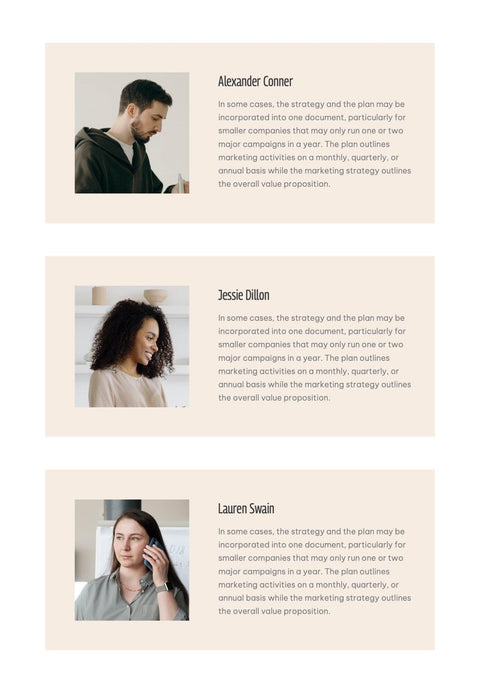 Alexander Conner

In some cases, the strategy and the plan may be incorporated into one document, particularly for smaller companies that may only run one or two major campaigns in a year. The plan outlines marketing activities on a monthly, quarterly, or annual basis while the marketing strategy outlines the overall value proposition.

Jessie Dillon

In some cases, the strategy and the plan may be incorporated into one document, particularly for smaller companies that may only run one or two major campaigns in a year. The plan outlines marketing activities on a monthly, quarterly, or annual basis while the marketing strategy outlines the overall value proposition.

Lauren Swain

In some cases, the strategy and the plan may be incorporated into one document, particularly for smaller companies that may only run one or two major campaigns in a year. The plan outlines marketing activities on a monthly, quarterly, or annual basis while the marketing strategy outlines the overall value proposition.