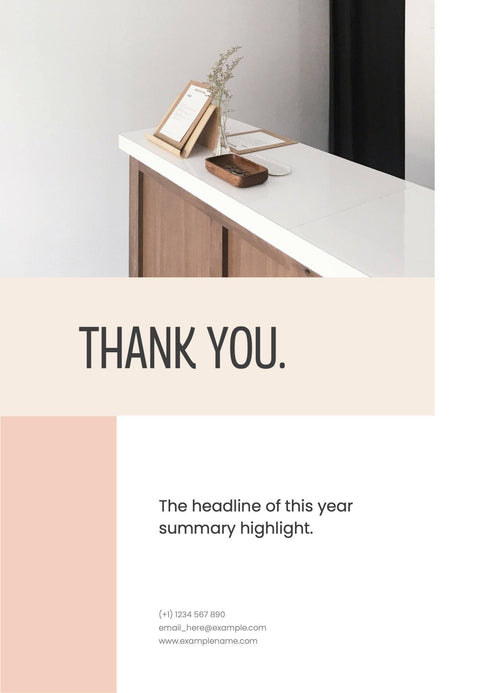 THANK YOU.

The headline of this year summary highlight.

(+1) 1234 567 890
email_here@example.com
www.examplename.com