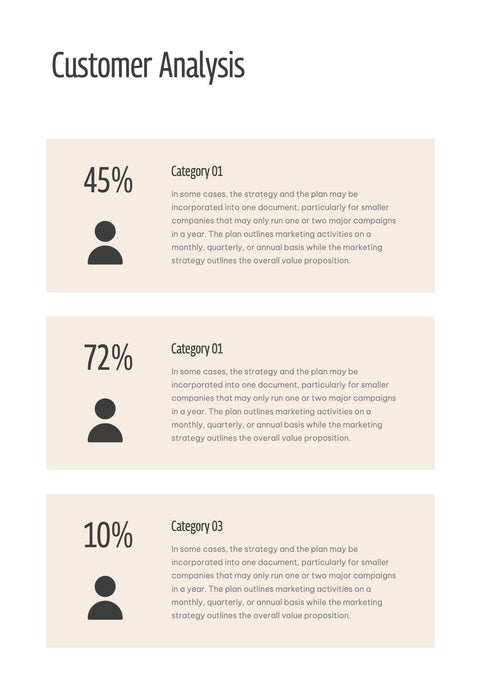 Customer Analysis

45%

Category 01

In some cases, the strategy and the plan may be incorporated into one document, particularly for smaller companies that may only run one or two major campaigns in a year. The plan outlines marketing activities on a monthly, quarterly, or annual basis while the marketing strategy outlines the overall value proposition.

72%

Category 01

In some cases, the strategy and the plan may be incorporated into one document, particularly for smaller companies that may only run one or two major campaigns in a year. The plan outlines marketing activities on a monthly, quarterly, or annual basis while the marketing strategy outlines the overall value proposition.

10%

Category 03

In some cases, the strategy and the plan may be incorporated into one document, particularly for smaller companies that may only run one or two major campaigns in a year. The plan outlines marketing activities on a monthly, quarterly, or annual basis while the marketing strategy outlines the overall value proposition.