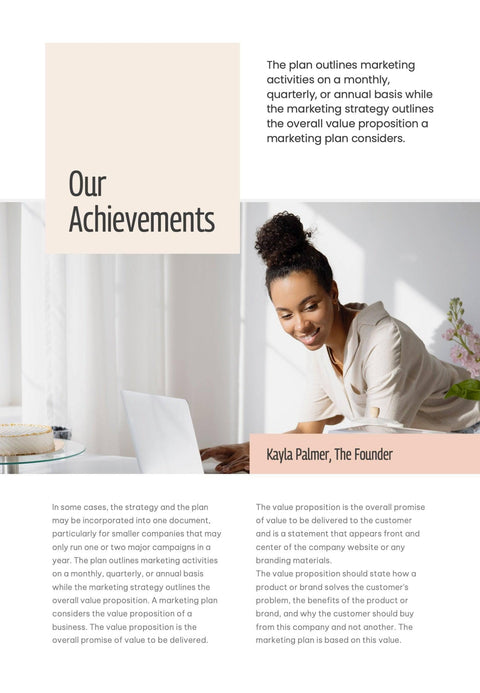 Our Achievements

The plan outlines marketing activities on a monthly, quarterly, or annual basis while the marketing strategy outlines the overall value proposition a marketing plan considers.

Kayla Palmer, The Founder

In some cases, the strategy and the plan may be incorporated into one document, particularly for smaller companies that may only run one or two major campaigns in a year. The plan outlines marketing activities on a monthly, quarterly, or annual basis while the marketing strategy outlines the overall value proposition. A marketing plan considers the value proposition of a business. The value proposition is the overall promise of value to be delivered.

The value proposition is the overall promise of value to be delivered to the customer and is a statement that appears front and center of the company website or any branding materials.
The value proposition should state how a product or brand solves the customer's problem, the benefits of the product or brand, and why the customer should buy from this company and not another. The marketing plan is based on this value.