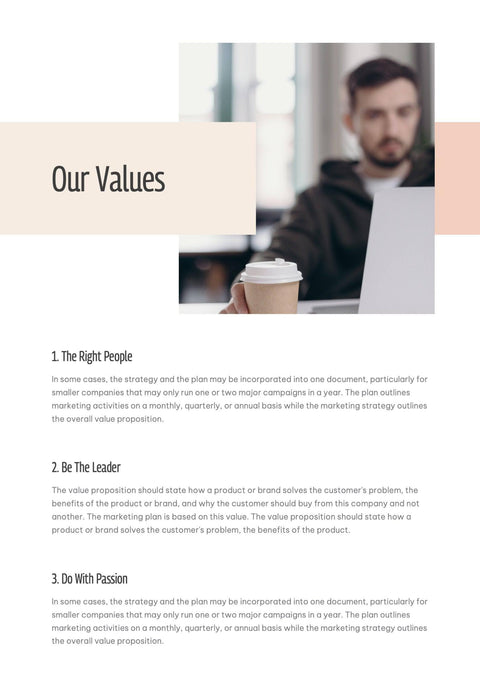 Our Values

1. The Right People

In some cases, the strategy and the plan may be incorporated into one document, particularly for smaller companies that may only run one or two major campaigns in a year. The plan outlines marketing activities on a monthly, quarterly, or annual basis while the marketing strategy outlines the overall value proposition.

2. Be The Leader

The value proposition should state how a product or brand solves the customer's problem, the benefits of the product or brand, and why the customer should buy from this company and not another. The marketing plan is based on this value. The value proposition should state how a product or brand solves the customer's problem, the benefits of the product.

3. Do With Passion

In some cases, the strategy and the plan may be incorporated into one document, particularly for smaller companies that may only run one or two major campaigns in a year. The plan outlines marketing activities on a monthly, quarterly, or annual basis while the marketing strategy outlines the overall value proposition.