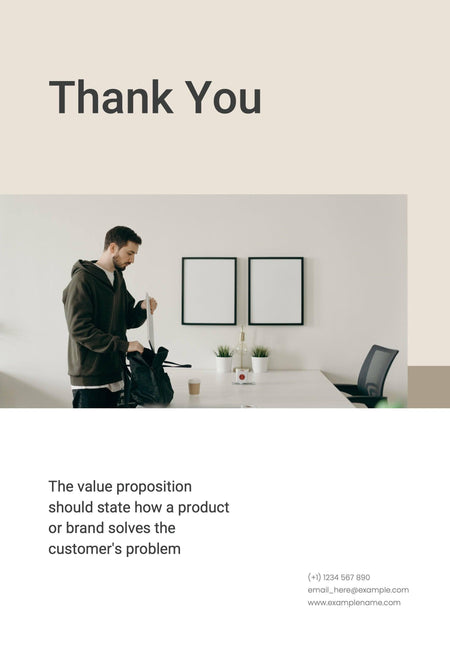 Thank You

The value proposition should state how a product or brand solves the customer's problem

(+1) 1234 567 890
email_here@example.com
www.examplename.com