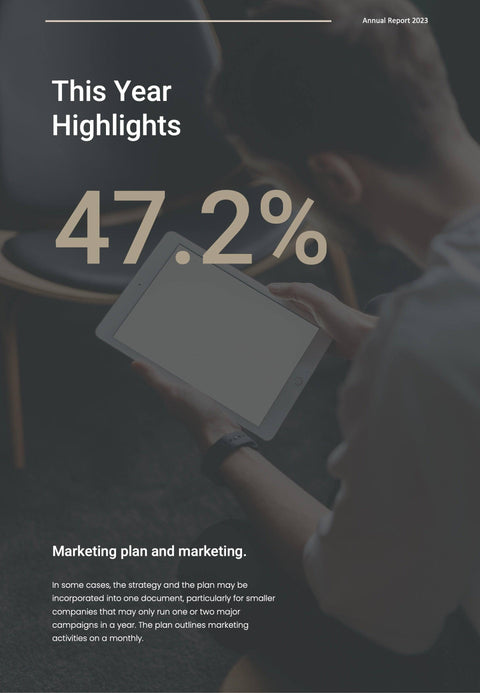 Annual Report 2023

This Year Highlights

47.2%

Marketing plan and marketing.

In some cases, the strategy and the plan may be incorporated into one document, particularly for smaller companies that may only run one or two major campaigns in a year. The plan outlines marketing activities on a monthly.