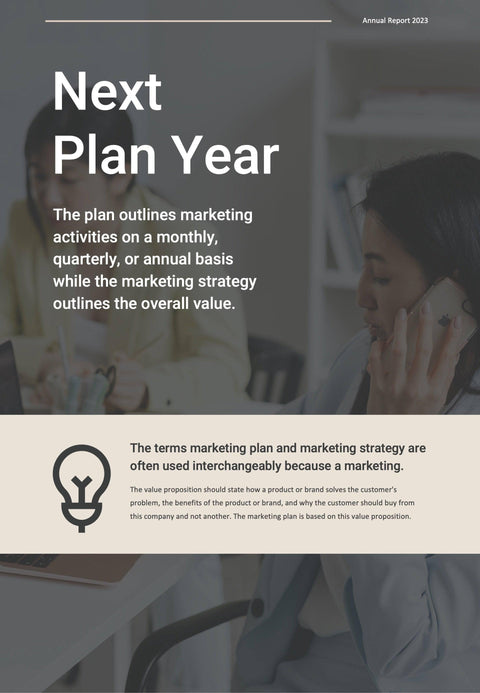 Annual Report 2023

Next Plan Year

The plan outlines marketing activities on a monthly, quarterly, or annual basis while the marketing strategy outlines the overall value.

The terms marketing plan and marketing strategy are often used interchangeably because a marketing.

The value proposition should state how a product or brand solves the customer's problem, the benefits of the product or brand, and why the customer should buy from this company and not another. The marketing plan is based on this value proposition.