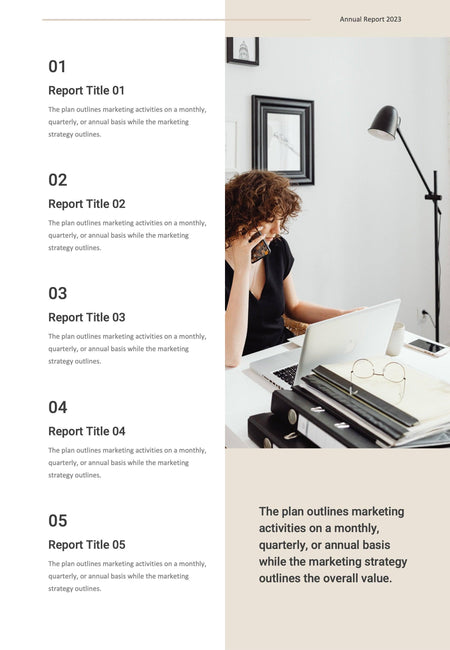 Annual Report 2023

01

Report Title 01

The plan outlines marketing activities on a monthly, quarterly, or annual basis while the marketing strategy outlines.

02

Report Title 02

The plan outlines marketing activities on a monthly, quarterly, or annual basis while the marketing strategy outlines.

03

Report Title 03

The plan outlines marketing activities on a monthly, quarterly, or annual basis while the marketing strategy outlines.

04

Report Title 04

The plan outlines marketing activities on a monthly, quarterly, or annual basis while the marketing strategy outlines.

05

Report Title 05

The plan outlines marketing activities on a monthly, quarterly, or annual basis while the marketing strategy outlines.

The plan outlines marketing activities on a monthly, quarterly, or annual basis while the marketing strategy outlines the overall value.