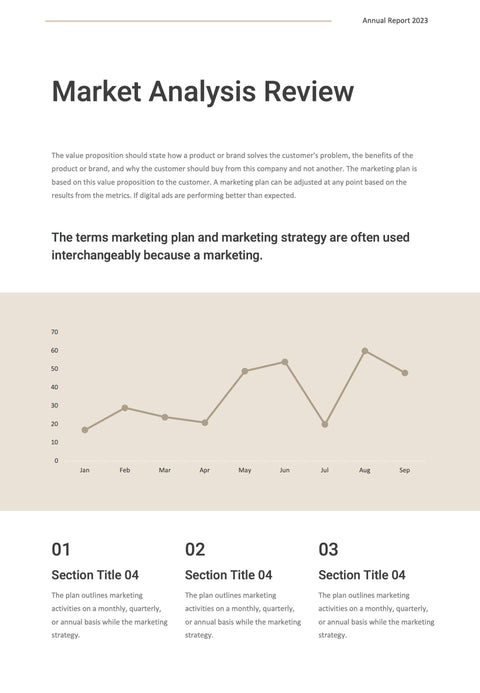 Annual Report 2023

Market Analysis Review

The value proposition should state how a product or brand solves the customer's problem, the benefits of the product or brand, and why the customer should buy from this company and not another. The marketing plan is based on this value proposition to the customer. A marketing plan can be adjusted at any point based on the results from the metrics. If digital ads are performing better than expected.

The terms marketing plan and marketing strategy are often used interchangeably because a marketing.

70
60
50
40
30
20
10
0
Jan Feb Mar Apr May Jun Jul Aug Sep

01
Section Title 04
The plan outlines marketing activities on a monthly, quarterly, or annual basis while the marketing strategy.

02
Section Title 04
The plan outlines marketing activities on a monthly, quarterly, or annual basis while the marketing strategy.

03
Section Title 04
The plan outlines marketing activities on a monthly, quarterly, or annual basis while the marketing strategy.