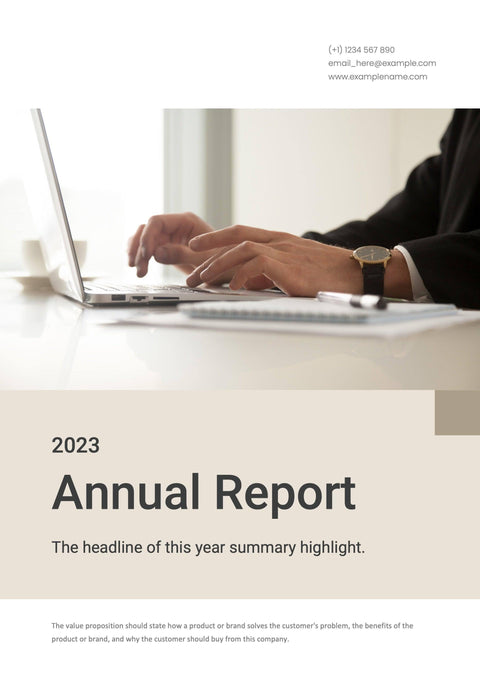 (+1) 1234 567 890
email_here@example.com
www.examplename.com

2023

Annual Report

The headline of this year summary highlight.

The value proposition should state how a product or brand solves the customer's problem, the benefits of the product or brand, and why the customer should buy from this company.