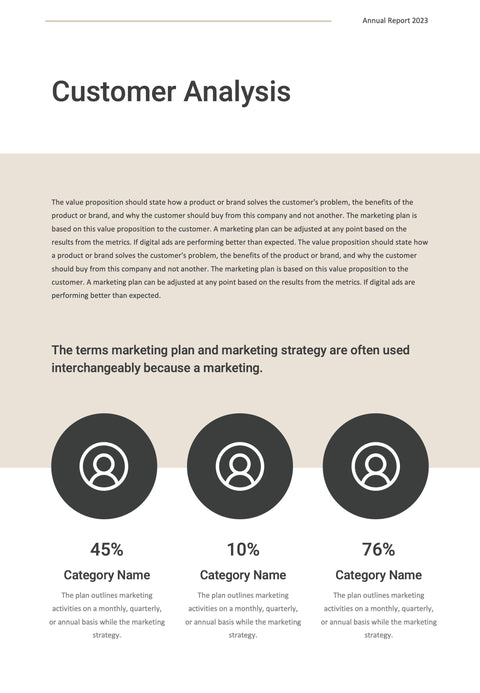 Annual Report 2023

Customer Analysis

The value proposition should state how a product or brand solves the customer's problem, the benefits of the product or brand, and why the customer should buy from this company and not another. The marketing plan is based on this value proposition to the customer. A marketing plan can be adjusted at any point based on the results from the metrics. If digital ads are performing better than expected. The value proposition should state how a product or brand solves the customer's problem, the benefits of the product or brand, and why the customer should buy from this company and not another. The marketing plan is based on this value proposition to the customer. A marketing plan can be adjusted at any point based on the results from the metrics. If digital ads are performing better than expected.

The terms marketing plan and marketing strategy are often used interchangeably because a marketing.

45%

Category Name

The plan outlines marketing activities on a monthly, quarterly, or annual basis while the marketing strategy.

10%

Category Name

The plan outlines marketing activities on a monthly, quarterly, or annual basis while the marketing strategy.

76%

Category Name

The plan outlines marketing activities on a monthly, quarterly, or annual basis while the marketing strategy.