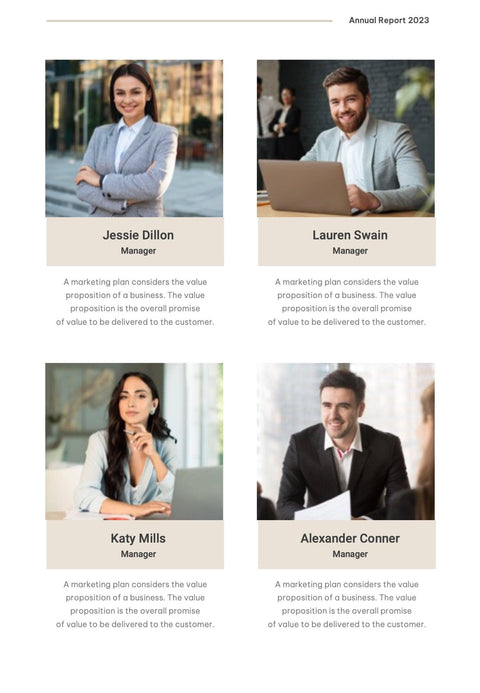 Annual Report 2023

Jessie Dillon
Manager

A marketing plan considers the value proposition of a business. The value proposition is the overall promise of value to be delivered to the customer.

Lauren Swain
Manager

A marketing plan considers the value proposition of a business. The value proposition is the overall promise of value to be delivered to the customer.

Katy Mills
Manager

A marketing plan considers the value proposition of a business. The value proposition is the overall promise of value to be delivered to the customer.

Alexander Conner
Manager

A marketing plan considers the value proposition of a business. The value proposition is the overall promise of value to be delivered to the customer.