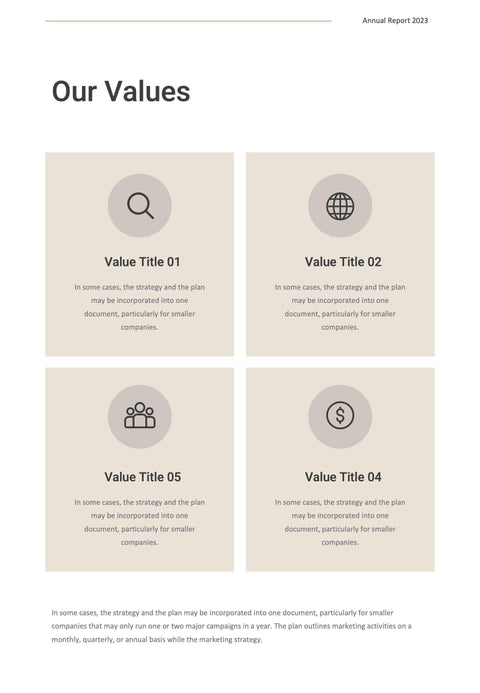 Annual Report 2023

Our Values

Value Title 01

In some cases, the strategy and the plan may be incorporated into one document, particularly for smaller companies.

Value Title 02

In some cases, the strategy and the plan may be incorporated into one document, particularly for smaller companies.

Value Title 05

In some cases, the strategy and the plan may be incorporated into one document, particularly for smaller companies.

Value Title 04

In some cases, the strategy and the plan may be incorporated into one document, particularly for smaller companies.

In some cases, the strategy and the plan may be incorporated into one document, particularly for smaller companies that may only run one or two major campaigns in a year. The plan outlines marketing activities on a monthly, quarterly, or annual basis while the marketing strategy.