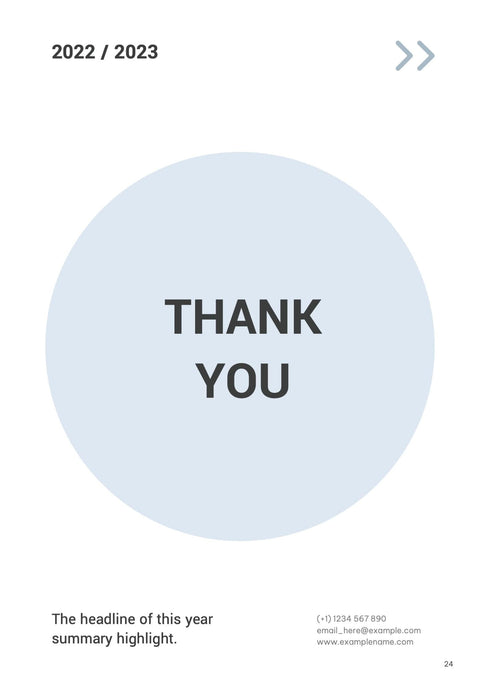 2022 / 2023

THANK YOU

The headline of this year summary highlight.

(+1) 1234 567 890
email_here@example.com
www.examplename.com

24