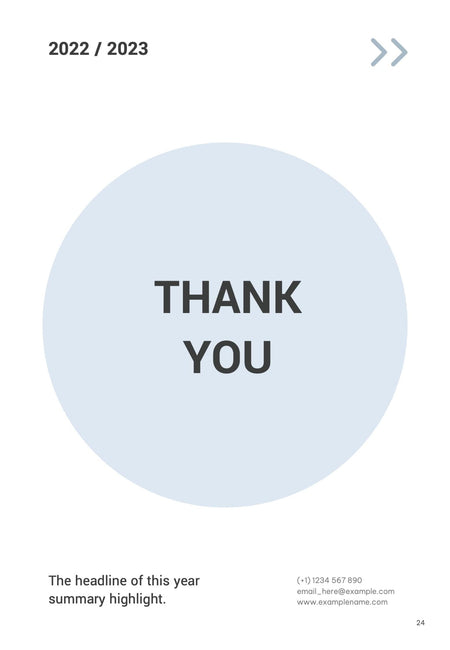 2022 / 2023

THANK YOU

The headline of this year summary highlight.

(+1) 1234 567 890
email_here@example.com
www.examplename.com

24