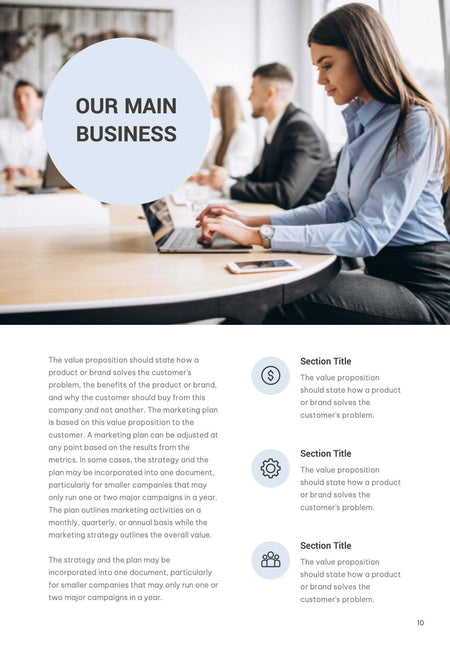 OUR MAIN BUSINESS

The value proposition should state how a product or brand solves the customer's problem, the benefits of the product or brand, and why the customer should buy from this company and not another. The marketing plan is based on this value proposition to the customer. A marketing plan can be adjusted at any point based on the results from the metrics. In some cases, the strategy and the plan may be incorporated into one document, particularly for smaller companies that may only run one or two major campaigns in a year. The plan outlines marketing activities on a monthly, quarterly, or annual basis while the marketing strategy outlines the overall value.

The strategy and the plan may be incorporated into one document, particularly for smaller companies that may only run one or two major campaigns in a year.

Section Title

The value proposition should state how a product or brand solves the customer's problem.

Section Title

The value proposition should state how a product or brand solves the customer's problem.

Section Title

The value proposition should state how a product or brand solves the customer's problem.

10